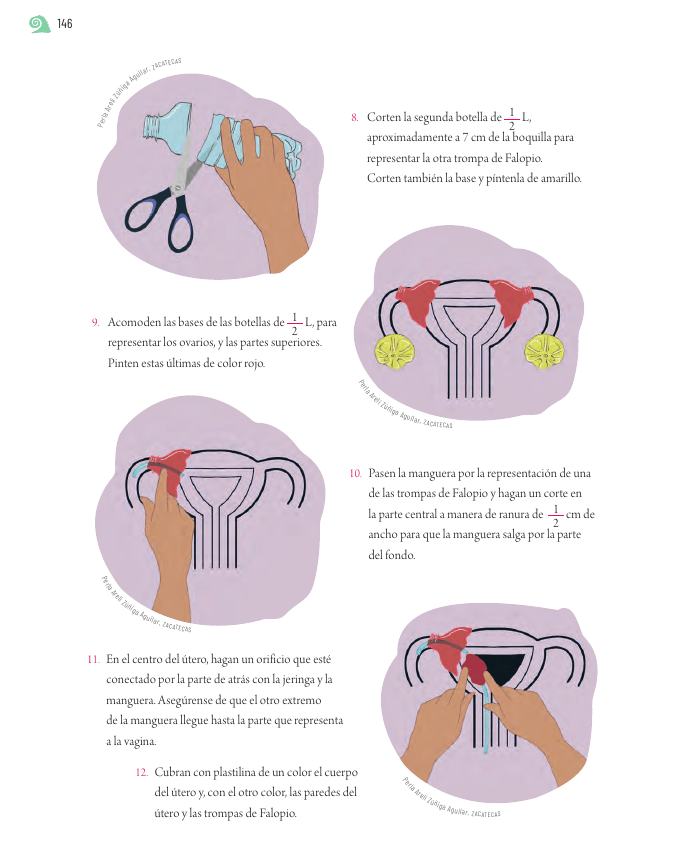 146

Perla Areli Zúñiga Aguilar, ZACATECAS

8. Corten la segunda botella de $\frac{1}{2}$ L, aproximadamente a 7 cm de la boquilla para representar la otra trompa de Falopio. Corten también la base y píntenla de amarillo.

9. Acomoden las bases de las botellas de $\frac{1}{2}$ L, para representar los ovarios, y las partes superiores. Pinten estas últimas de color rojo.

Perla Areli Zúñiga Aguilar, ZACATECAS

10. Pasen la manguera por la representación de una de las trompas de Falopio y hagan un corte en la parte central a manera de ranura de $\frac{1}{2}$ cm de ancho para que la manguera salga por la parte del fondo.

Perla Areli Zúñiga Aguilar, ZACATECAS

11. En el centro del útero, hagan un orificio que esté conectado por la parte de atrás con la jeringa y la manguera. Asegúrense de que el otro extremo de la manguera llegue hasta la parte que representa a la vagina.

12. Cubran con plastilina de un color el cuerpo del útero y, con el otro color, las paredes del útero y las trompas de Falopio.

Perla Areli Zúñiga Aguilar, ZACATECAS